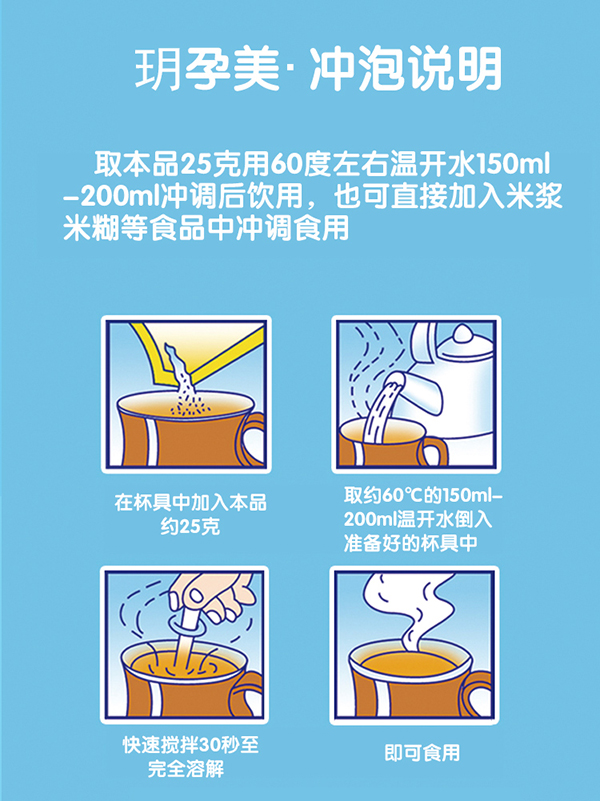 玥孕美· 冲泡说明

取本品25克用60度左右温开水150ml–200ml冲调后饮用，也可直接加入米浆米糊等食品中冲调食用

在杯具中加入本品约25克

取约60℃的150ml–200ml温开水倒入准备好的杯具中

快速搅拌30秒至完全溶解

即可食用