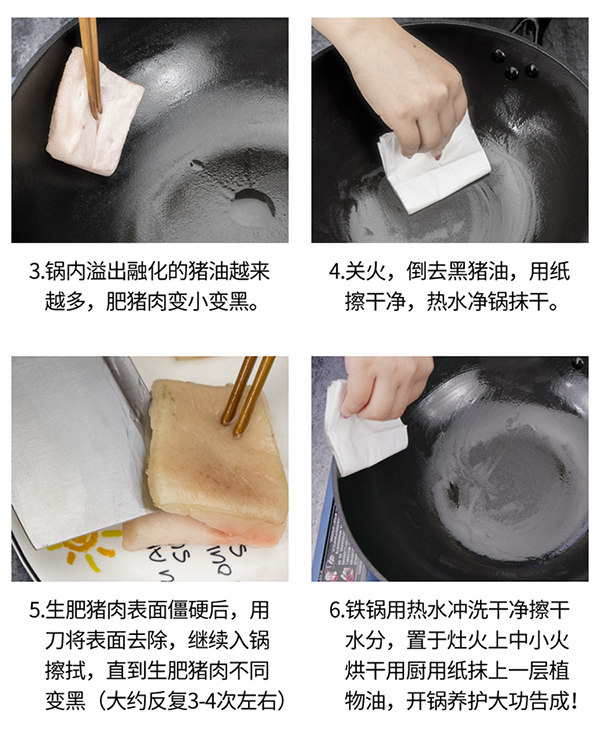 3.锅内溢出融化的猪油越来越多，肥猪肉变小变黑。

4.关火，倒去黑猪油，用纸擦干净，热水净锅抹干。

5.生肥猪肉表面僵硬后，用刀将表面去除，继续入锅擦拭，直到生肥猪肉不同变黑（大约反复3-4次左右）

6.铁锅用热水冲洗干净擦干水分，置于灶火上中小火烘干用厨用纸抹上一层植物油，开锅养护大功告成！