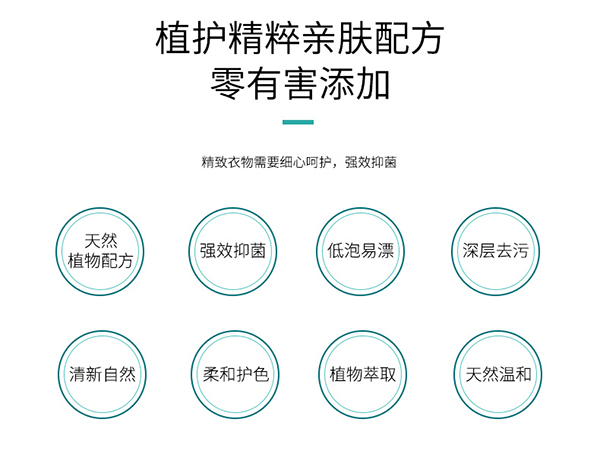 植护精粹亲肤配方
零有害添加

精致衣物需要细心呵护，强效抑菌

天然
植物配方

强效抑菌

低泡易漂

深层去污

清新自然

柔和护色

植物萃取

天然温和