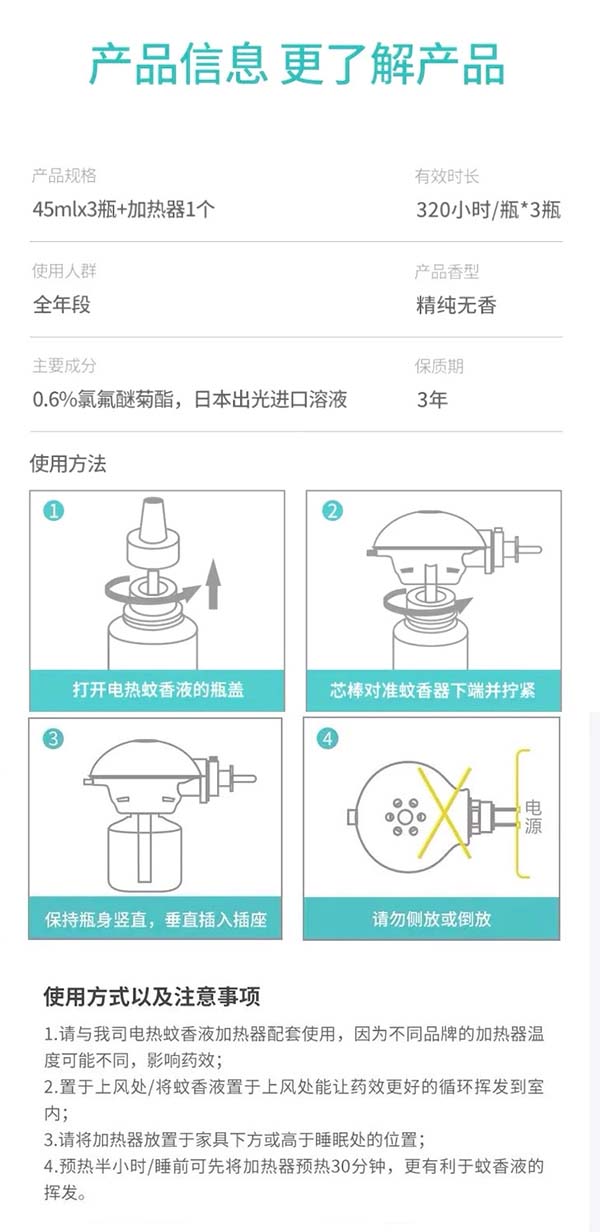 产品信息 更了解产品

产品规格
45mlx3瓶+加热器1个

有效时长
320小时/瓶*3瓶

使用人群
全年段

产品香型
精纯无香

主要成分
0.6%氯氟醚菊酯，日本出光进口溶液

保质期
3年

使用方法

1
打开电热蚊香液的瓶盖

2
芯棒对准蚊香器下端并拧紧

3
保持瓶身竖直，垂直插入插座

4
电源
请勿侧放或倒放

使用方式以及注意事项

1.请与我司电热蚊香液加热器配套使用，因为不同品牌的加热器温度可能不同，影响药效；
2.置于上风处/将蚊香液置于上风处能让药效更好的循环挥发到室内；
3.请将加热器放置于家具下方或高于睡眠处的位置；
4.预热半小时/睡前可先将加热器预热30分钟，更有利于蚊香液的挥发。