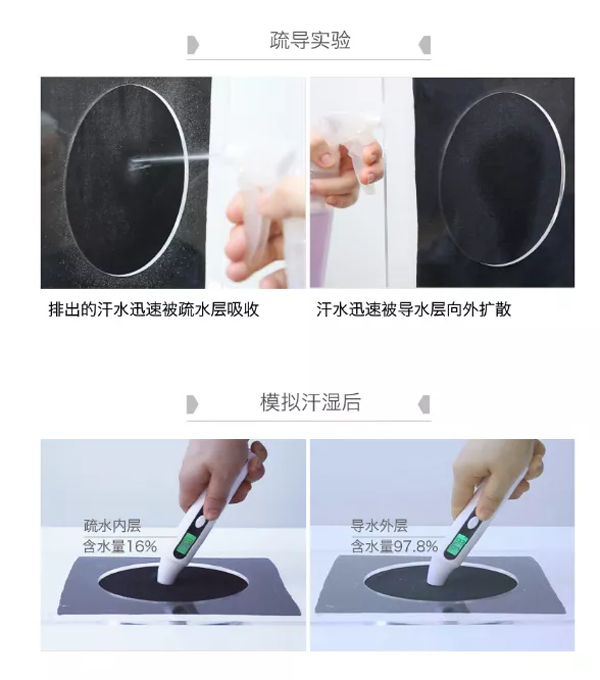 疏导实验

排出的汗水迅速被疏水层吸收

汗水迅速被导水层向外扩散

模拟汗湿后

疏水内层
含水量16%

导水外层
含水量97.8%